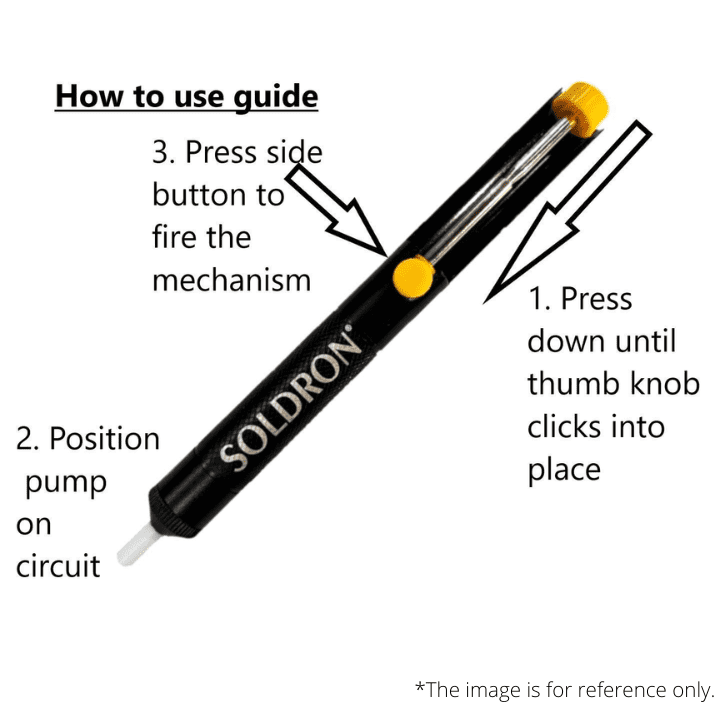 How to use guide

3. Press side button to fire the mechanism

1. Press down until thumb knob clicks into place

SOLDRON®

2. Position pump on circuit

*The image is for reference only.