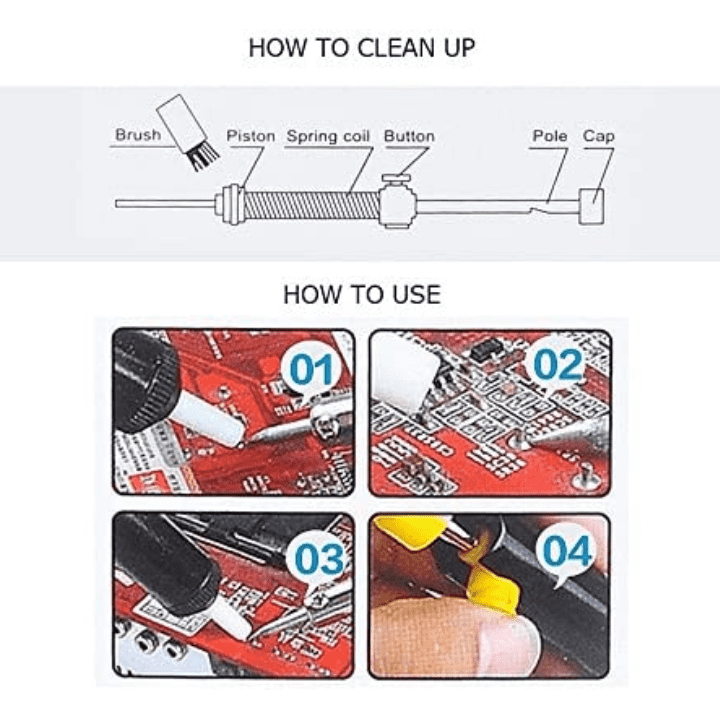 HOW TO CLEAN UP

Brush
Piston
Spring coil
Button
Pole
Cap

HOW TO USE

01
02
03
04