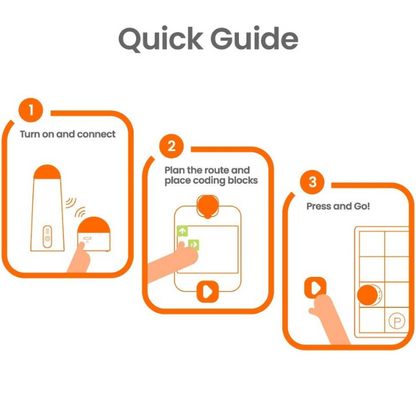 Quick Guide

1
Turn on and connect

2
Plan the route and place coding blocks

3
Press and Go!

P