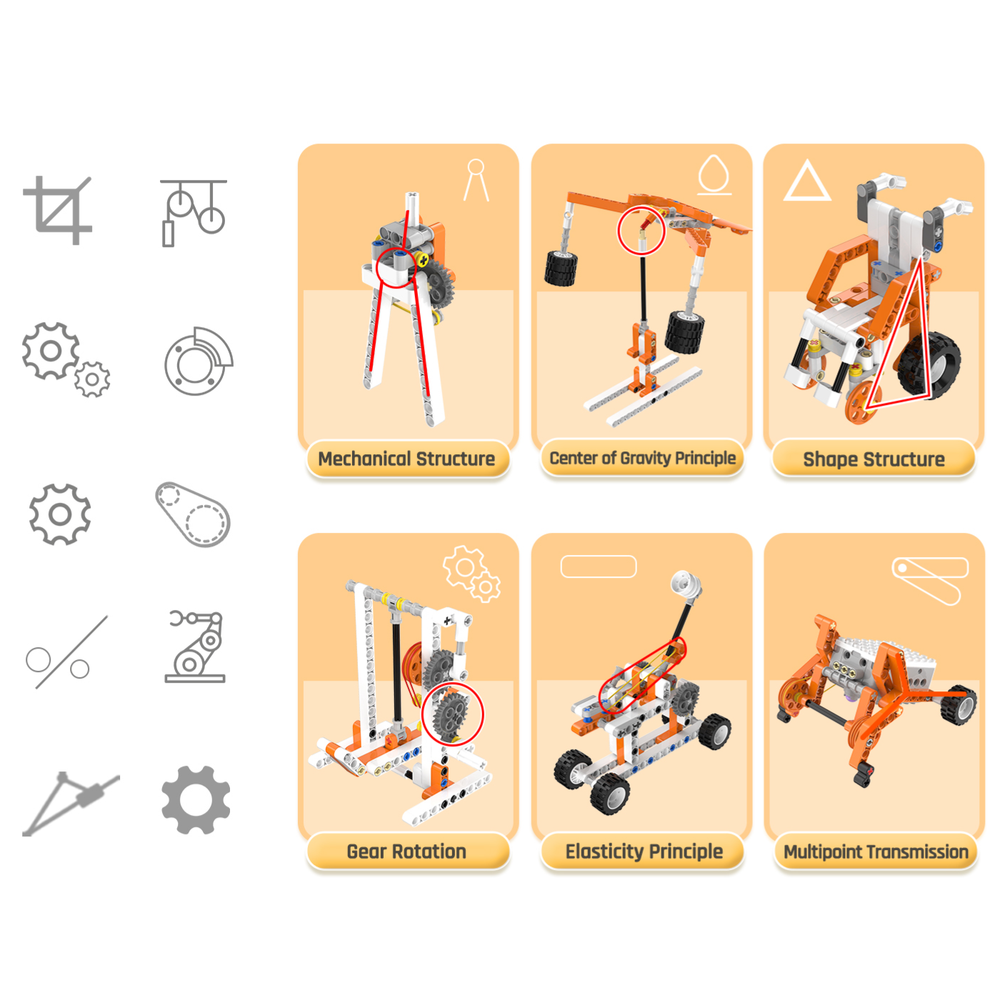 Mechanical Structure

Center of Gravity Principle

Shape Structure

Gear Rotation

Elasticity Principle

Multipoint Transmission