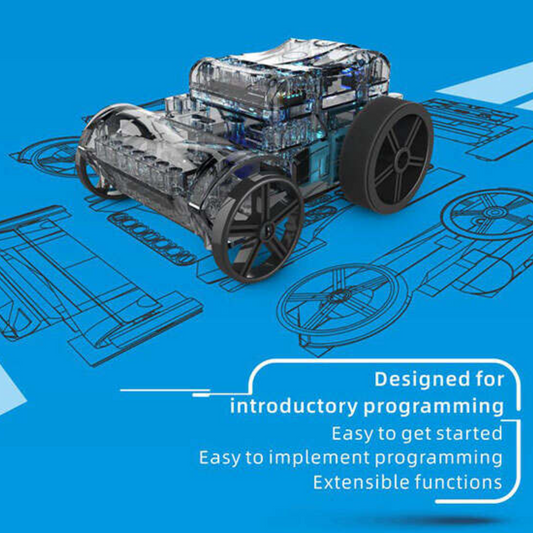 Designed for introductory programming

Easy to get started
Easy to implement programming
Extensible functions