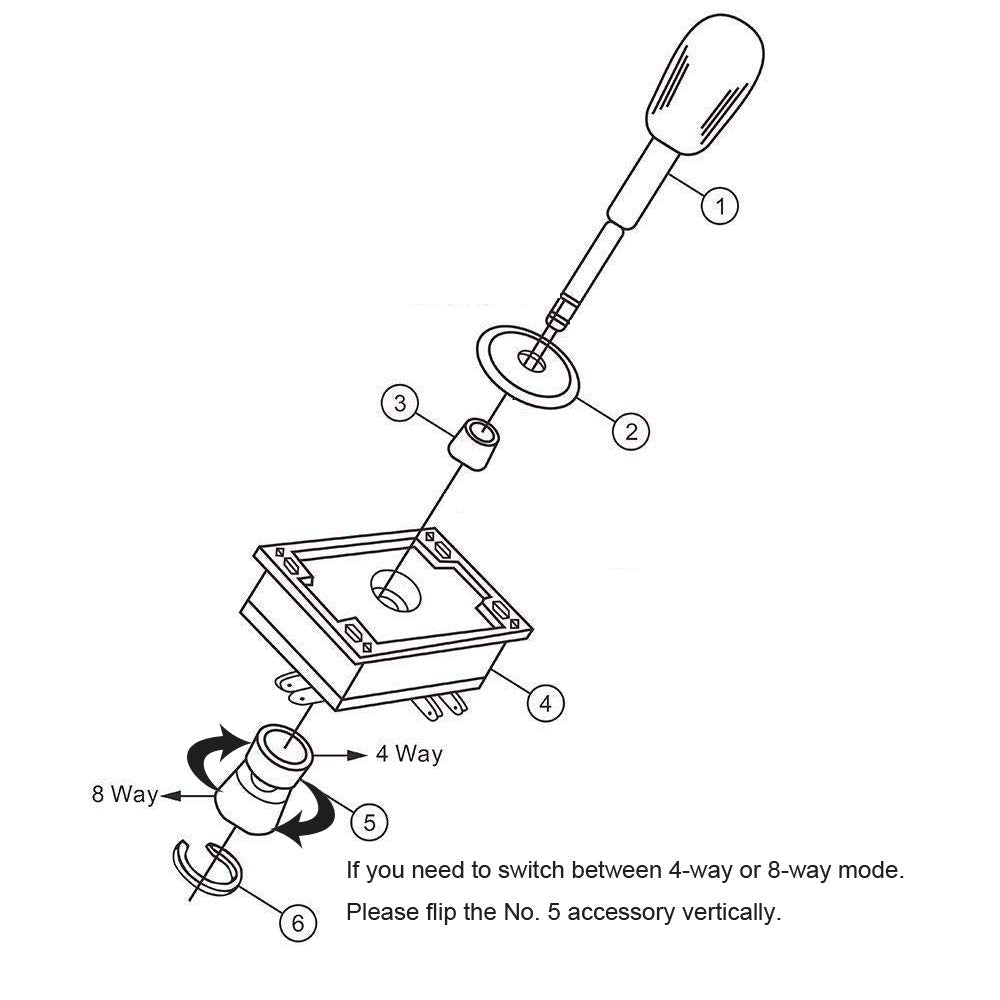 1

2

3

4

4 Way

8 Way

5

6

If you need to switch between 4-way or 8-way mode.

Please flip the No. 5 accessory vertically.