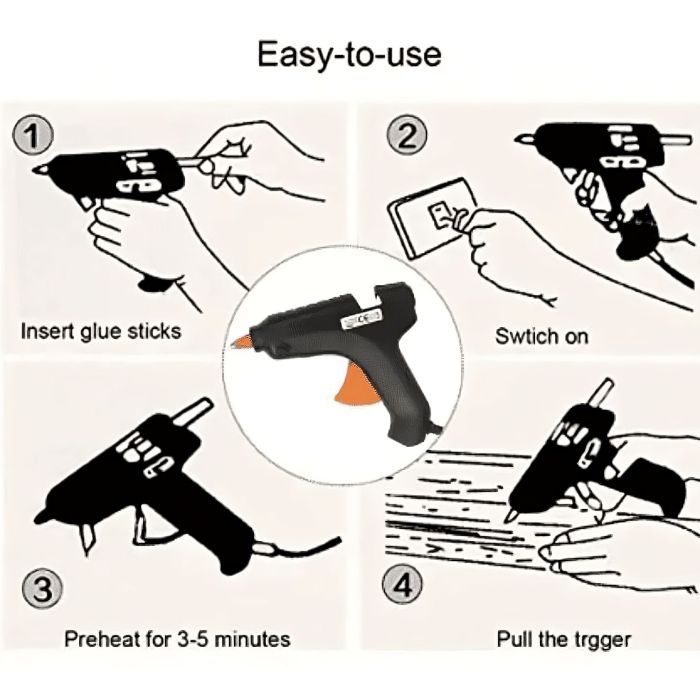 Easy-to-use

1
Insert glue sticks

2
Swtich on

3
Preheat for 3-5 minutes

4
Pull the trgger